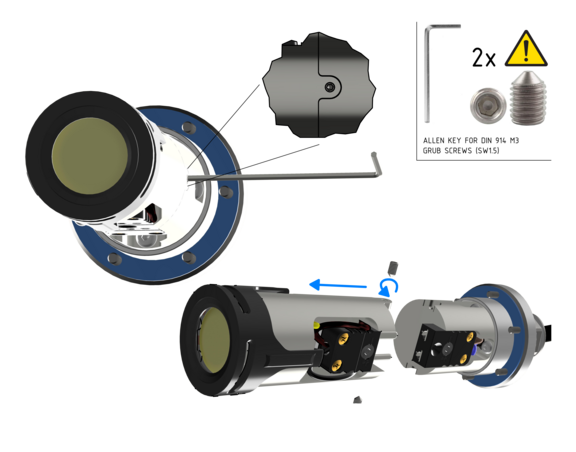 2x

ALLEN KEY FOR DIN 914 M3 GRUB SCREWS (SW1.5)