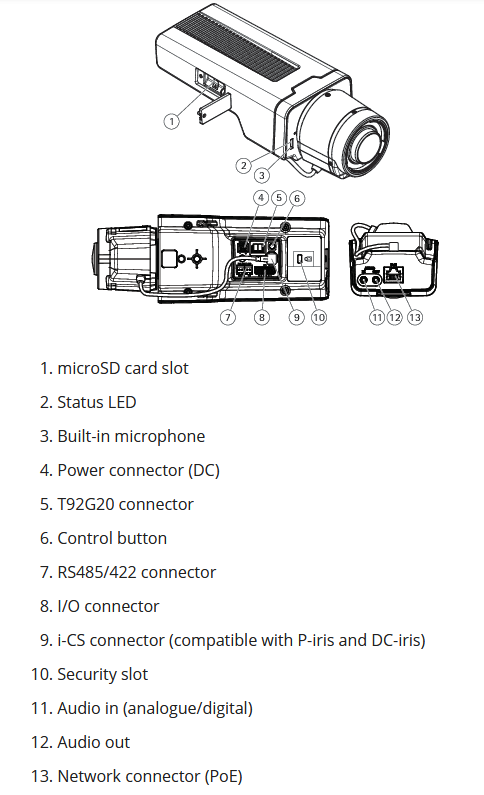 1
2
3
4 5 6
7 8 9 10
11 12 13

1. microSD card slot
2. Status LED
3. Built-in microphone
4. Power connector (DC)
5. T92G20 connector
6. Control button
7. RS485/422 connector
8. I/O connector
9. i-CS connector (compatible with P-iris and DC-iris)
10. Security slot
11. Audio in (analogue/digital)
12. Audio out
13. Network connector (PoE)